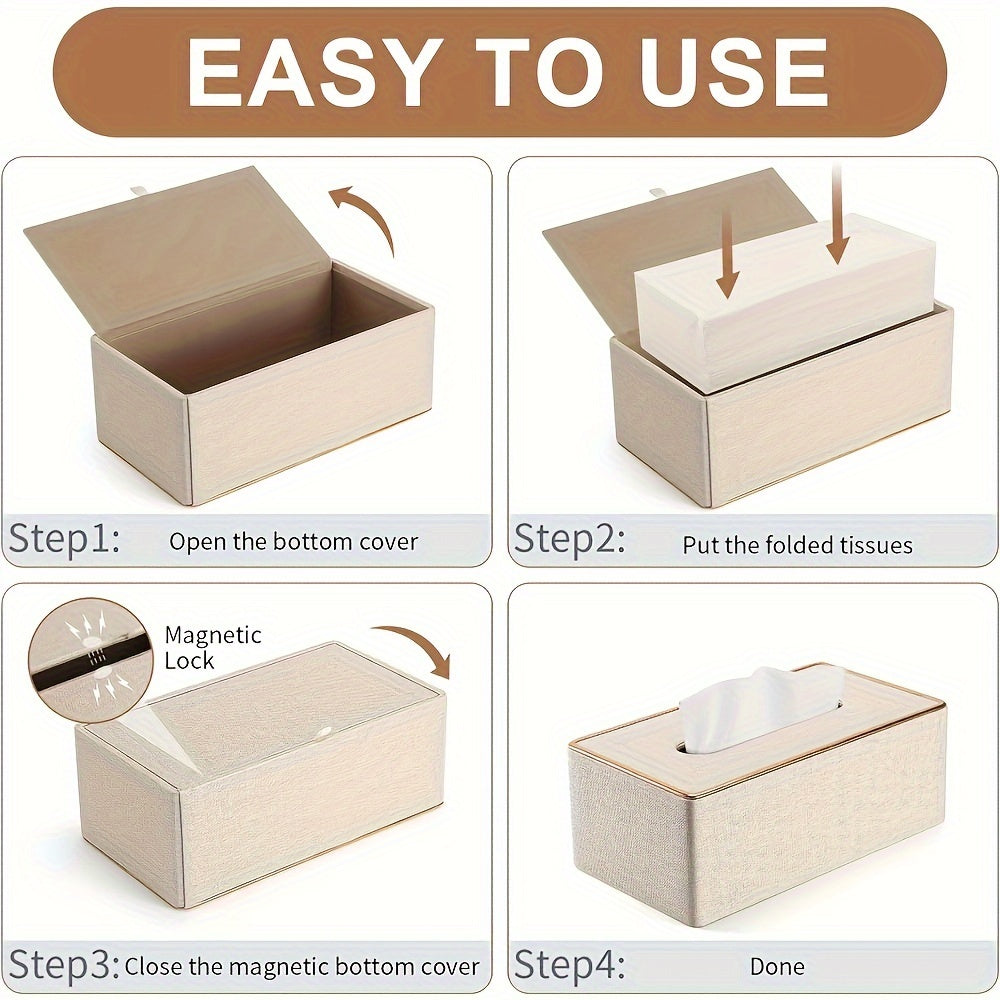 EASY TO USE

Step1: Open the bottom cover

Step2: Put the folded tissues

Magnetic Lock

Step3: Close the magnetic bottom cover

Step4: Done